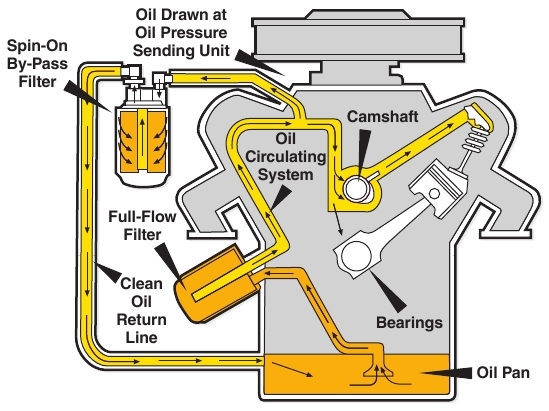 Oil Drawn at Oil Pressure Sending Unit

Spin-On By-Pass Filter

Camshaft

Oil Circulating System

Full-Flow Filter

Clean Oil Return Line

Bearings

Oil Pan